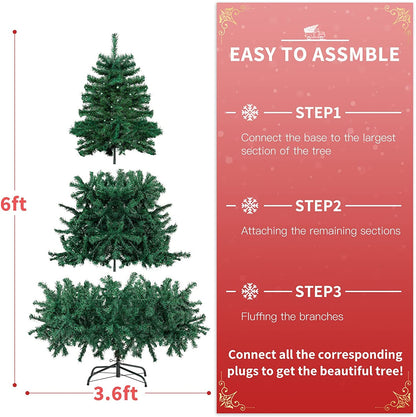 6ft

3.6ft

EASY TO ASSMBLE

STEP1

Connect the base to the largest section of the tree

STEP2

Attaching the remaining sections

STEP3

Fluffing the branches

Connect all the corresponding plugs to get the beautiful tree!