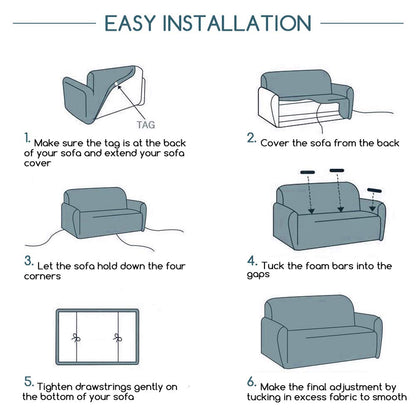 EASY INSTALLATION

TAG

1. Make sure the tag is at the back of your sofa and extend your sofa cover

2. Cover the sofa from the back

3. Let the sofa hold down the four corners

4. Tuck the foam bars into the gaps

5. Tighten drawstrings gently on the bottom of your sofa

6. Make the final adjustment by tucking in excess fabric to smooth