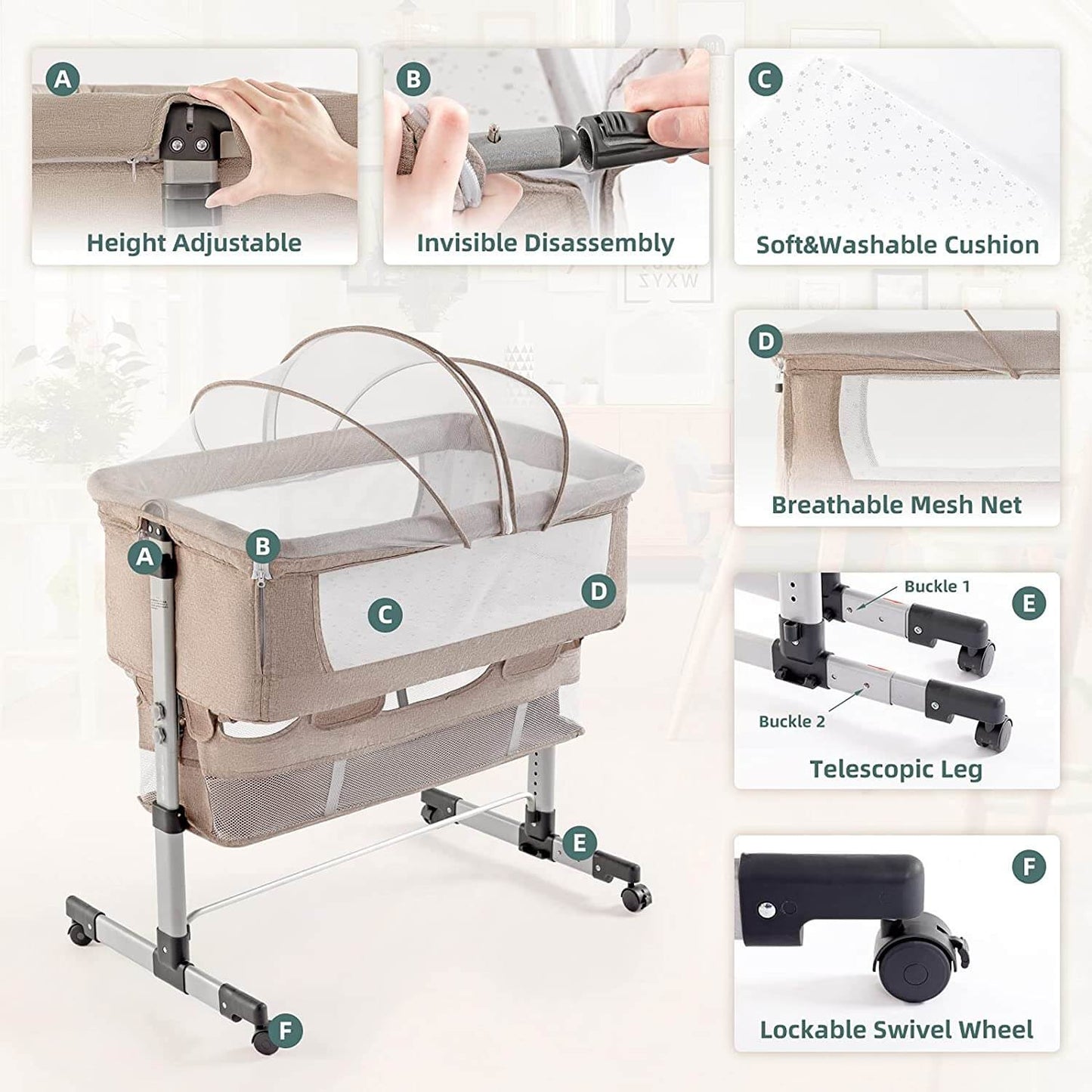 A
Height Adjustable

B
Invisible Disassembly

C
Soft&Washable Cushion

D
Breathable Mesh Net

A
B
C
D
E
F

Buckle 1
E
Buckle 2
Telescopic Leg

F
Lockable Swivel Wheel