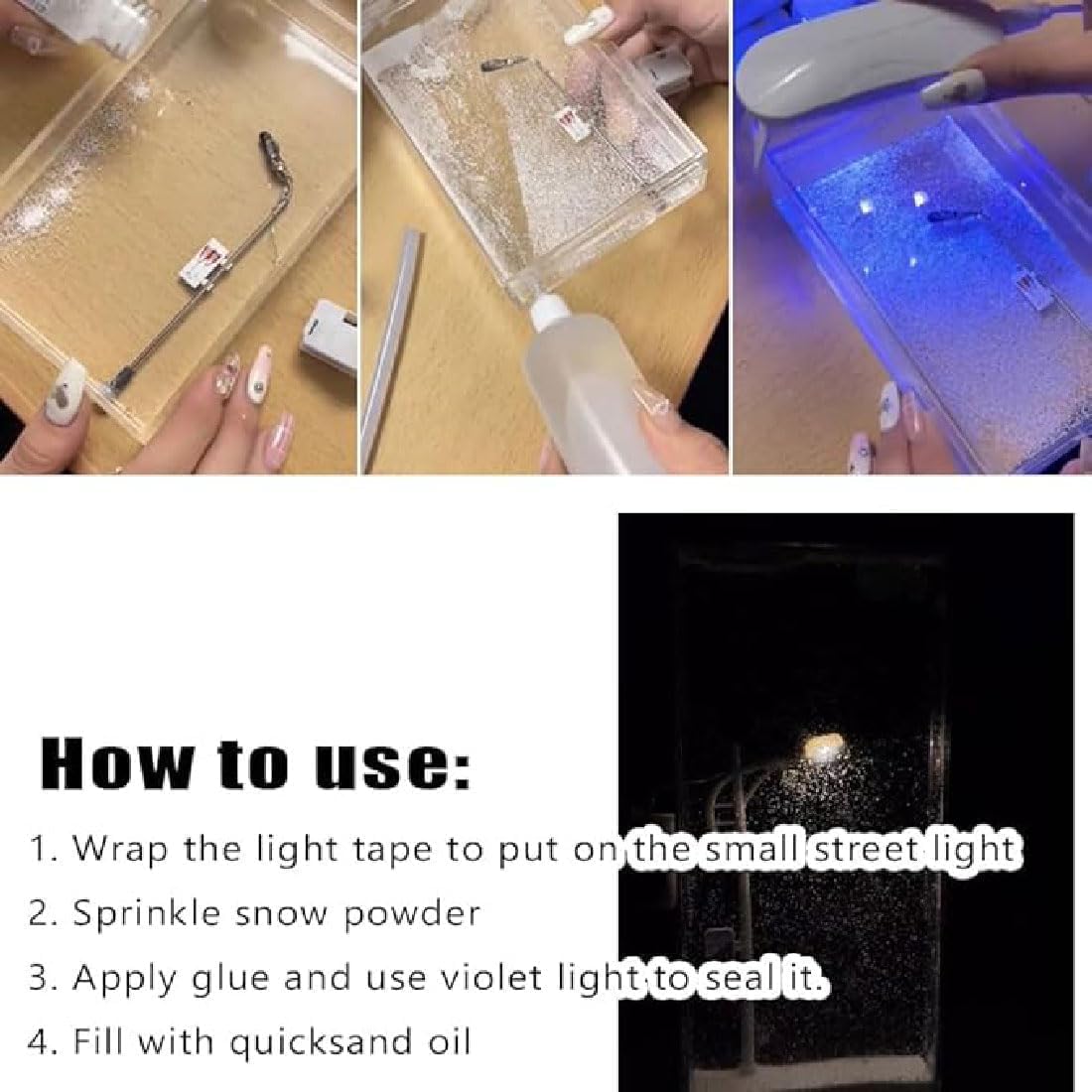 How to use:

1. Wrap the light tape to put on the small street light
2. Sprinkle snow powder
3. Apply glue and use violet light to seal it.
4. Fill with quicksand oil