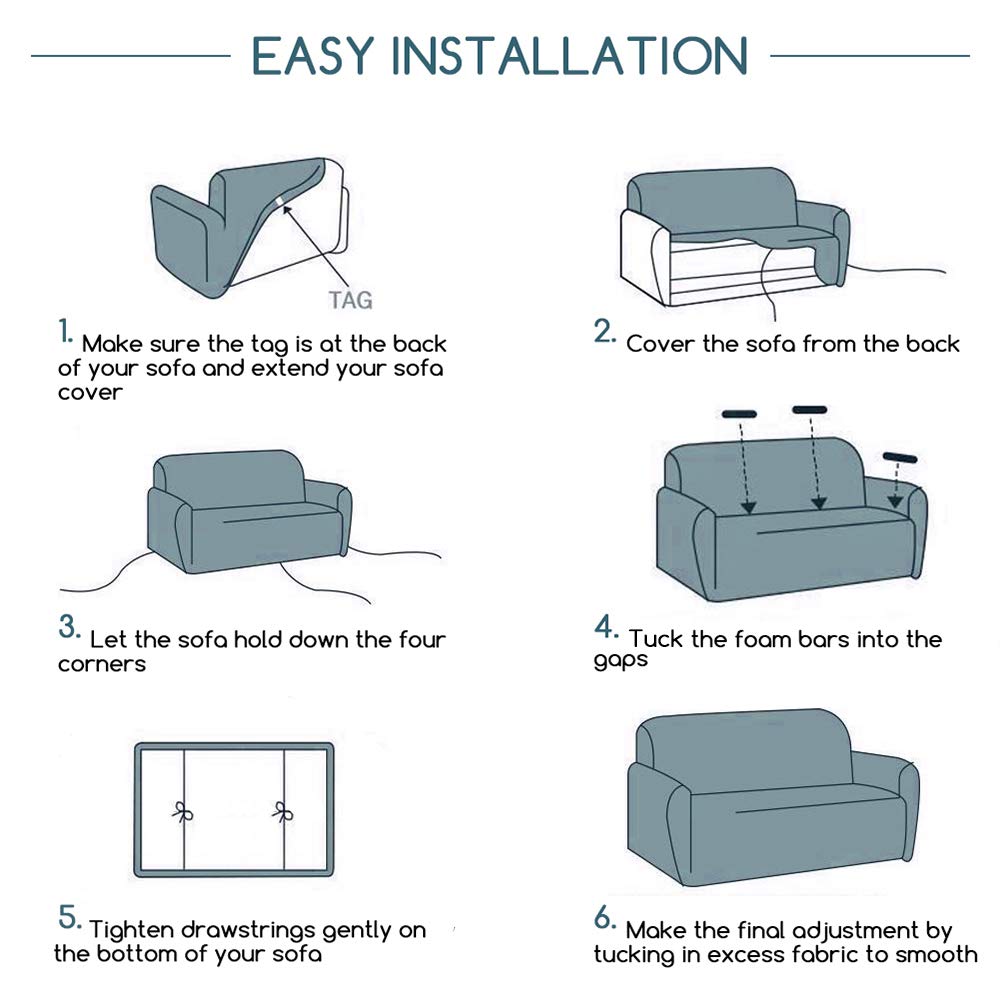 EASY INSTALLATION

TAG

1. Make sure the tag is at the back of your sofa and extend your sofa cover

2. Cover the sofa from the back

3. Let the sofa hold down the four corners

4. Tuck the foam bars into the gaps

5. Tighten drawstrings gently on the bottom of your sofa

6. Make the final adjustment by tucking in excess fabric to smooth